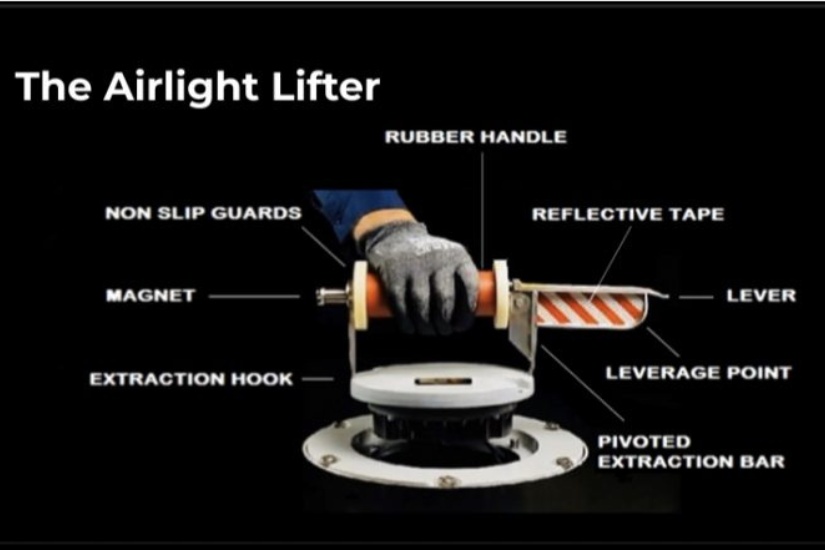 The Airlight Lifter

RUBBER HANDLE

NON SLIP GUARDS

REFLECTIVE TAPE

MAGNET

LEVER

EXTRACTION HOOK

LEVERAGE POINT

PIVOTED EXTRACTION BAR